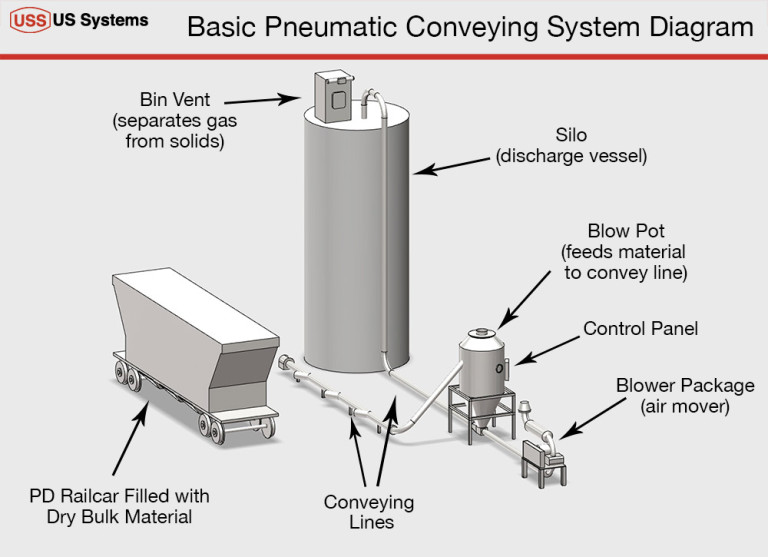 USS US Systems

Basic Pneumatic Conveying System Diagram

Bin Vent
(separates gas
from solids)

Silo
(discharge vessel)

Blow Pot
(feeds material
to convey line)

Control Panel

Blower Package
(air mover)

PD Railcar Filled with
Dry Bulk Material

Conveying
Lines